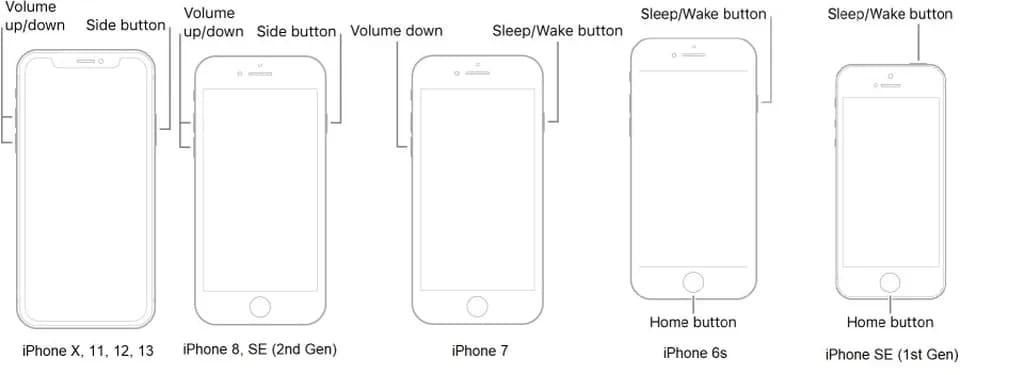 Volume up/down

Side button

iPhone X, 11, 12, 13

Volume up/down

Side button

iPhone 8, SE (2nd Gen)

Volume down

Sleep/Wake button

iPhone 7

Sleep/Wake button

Home button

iPhone 6s

Sleep/Wake button

Home button

iPhone SE (1st Gen)