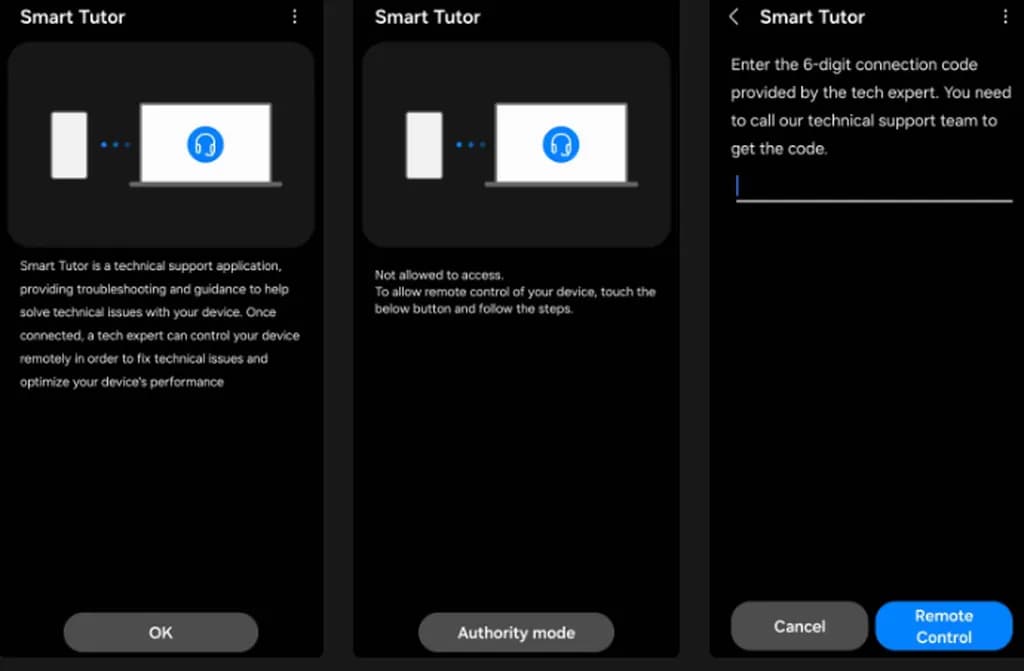 Smart Tutor

Smart Tutor is a technical support application, providing troubleshooting and guidance to help solve technical issues with your device. Once connected, a tech expert can control your device remotely in order to fix technical issues and optimize your device's performance

OK

Smart Tutor

Not allowed to access.
To allow remote control of your device, touch the below button and follow the steps.

Authority mode

Smart Tutor

Enter the 6-digit connection code provided by the tech expert. You need to call our technical support team to get the code.

Cancel

Remote Control