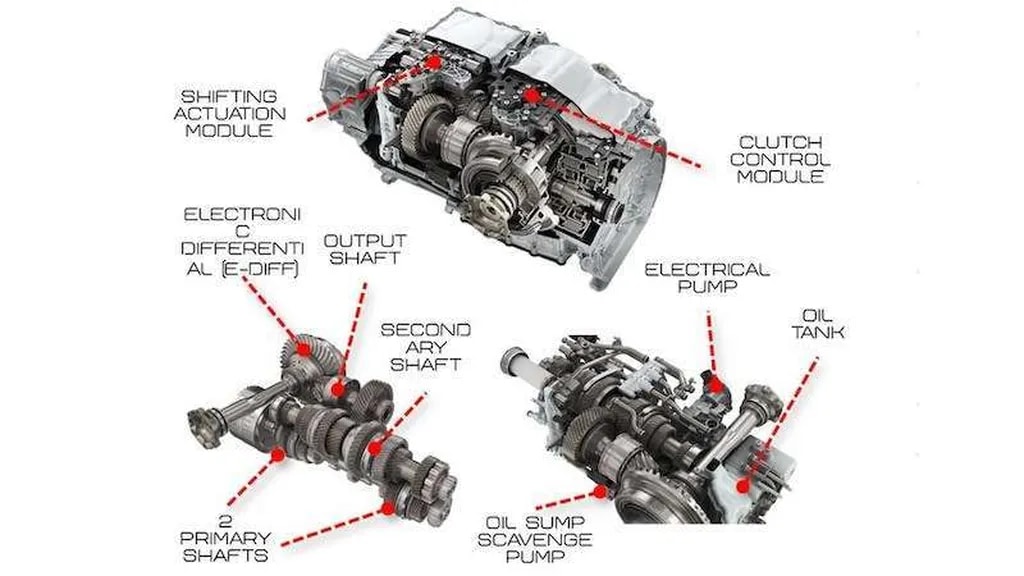 SHIFTING ACTUATION MODULE

CLUTCH CONTROL MODULE

ELECTRONI C DIFFERENTI AL (E-DIFF)

OUTPUT SHAFT

SECOND ARY SHAFT

ELECTRICAL PUMP

OIL TANK

2 PRIMARY SHAFTS

OIL SUMP SCAVENGE PUMP