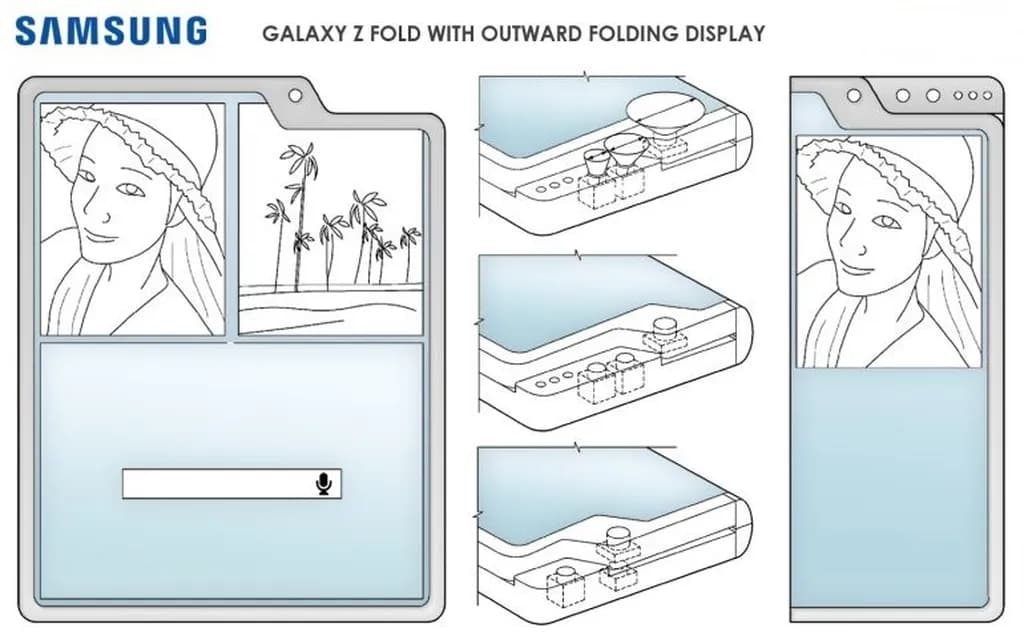 SAMSUNG

GALAXY Z FOLD WITH OUTWARD FOLDING DISPLAY