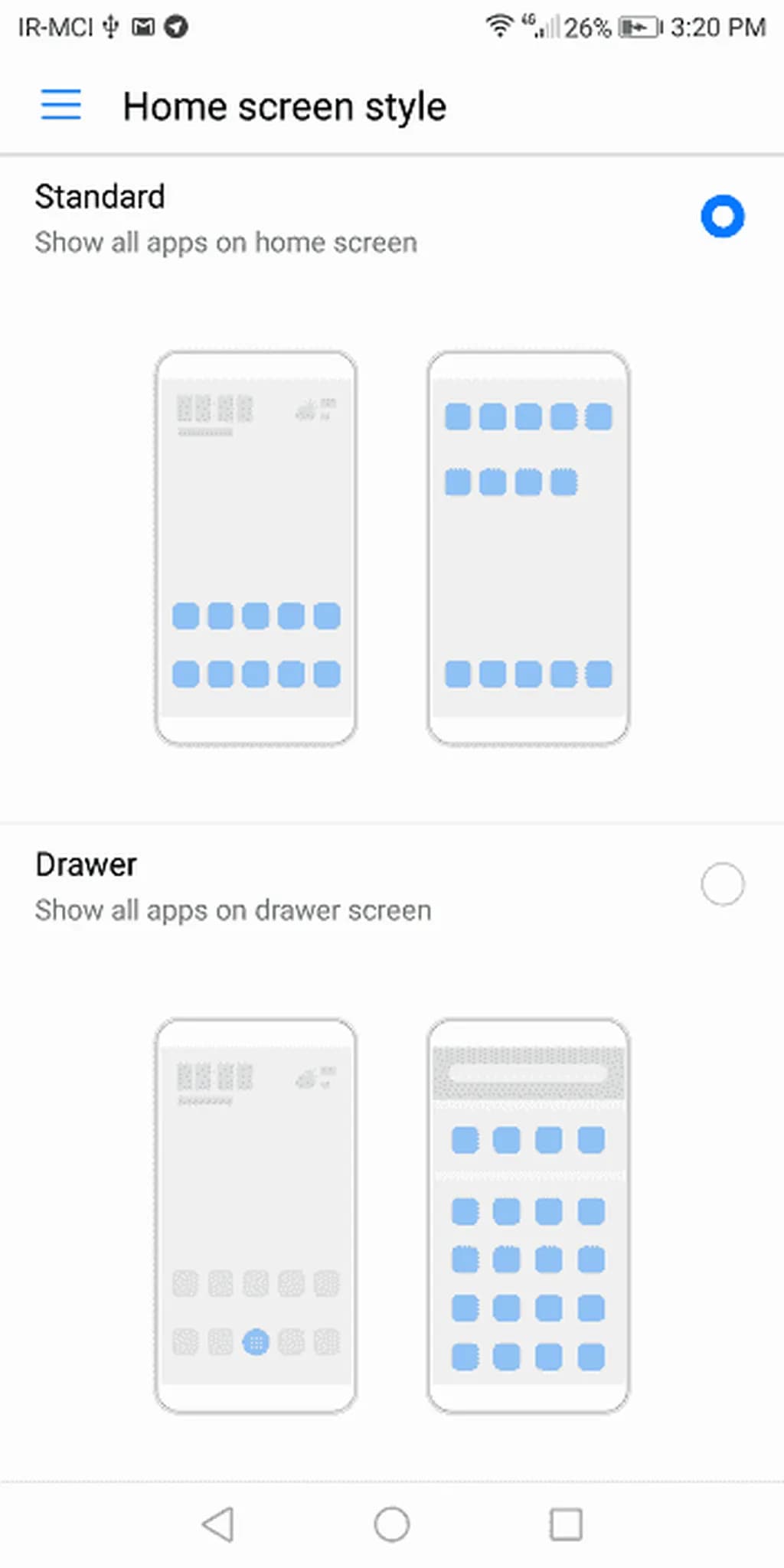 IR-MCI 4G 26% 3:20 PM

Home screen style

Standard
Show all apps on home screen

Drawer
Show all apps on drawer screen