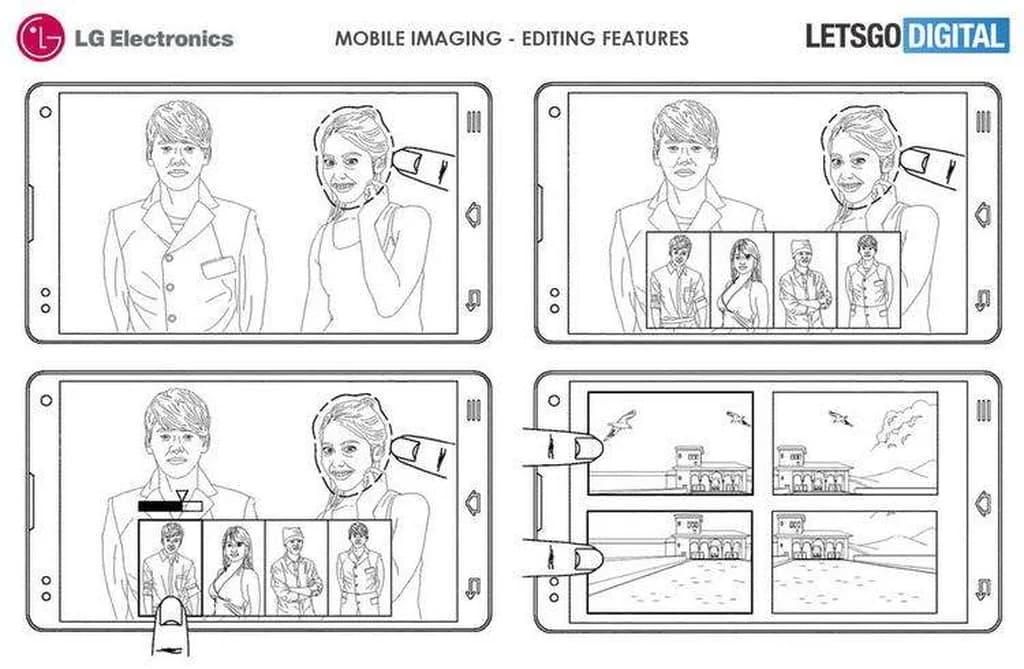 LG Electronics

MOBILE IMAGING - EDITING FEATURES

LETSGO DIGITAL