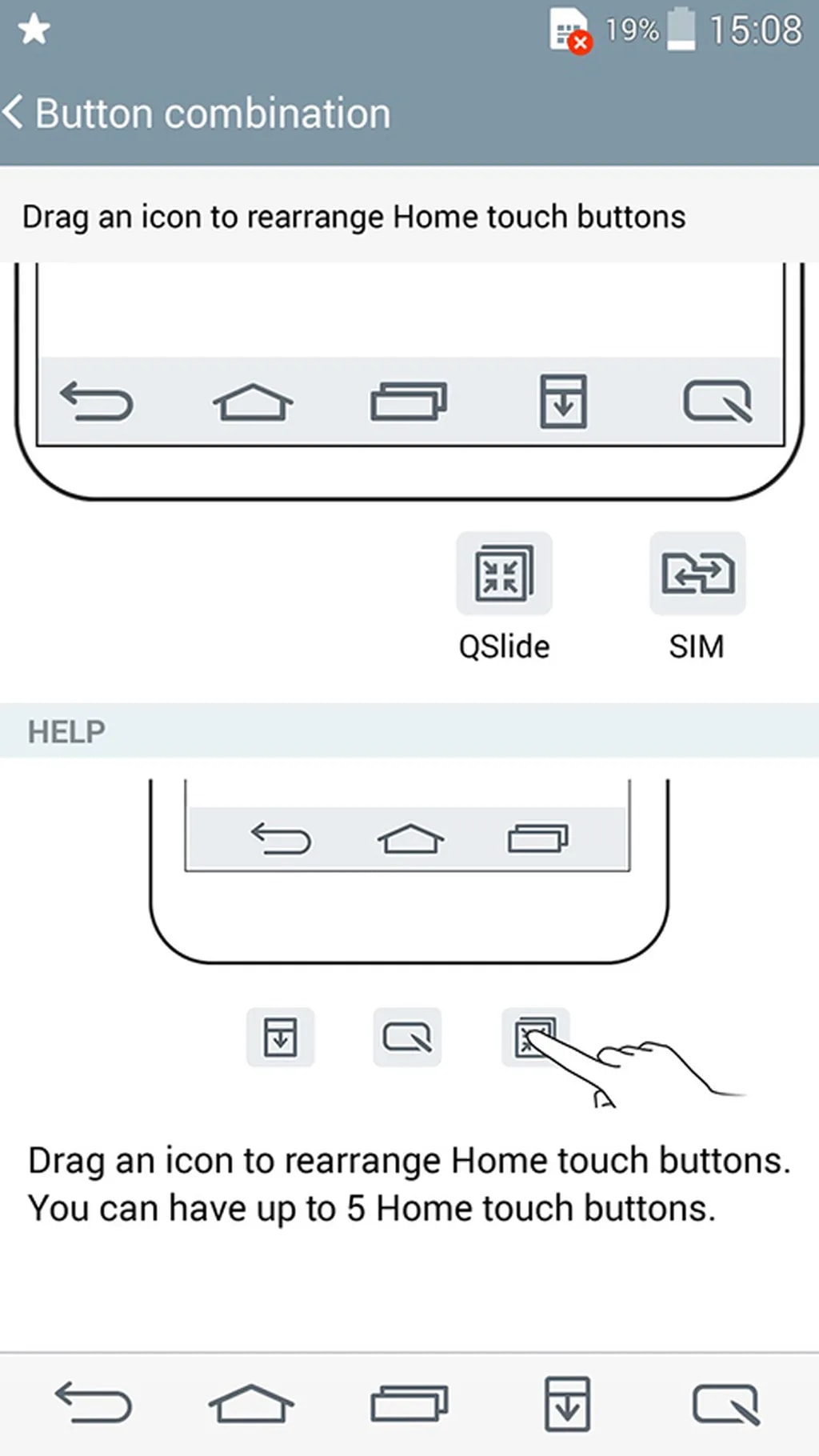 19% 15:08

Button combination

Drag an icon to rearrange Home touch buttons

QSlide SIM

HELP

Drag an icon to rearrange Home touch buttons. You can have up to 5 Home touch buttons.