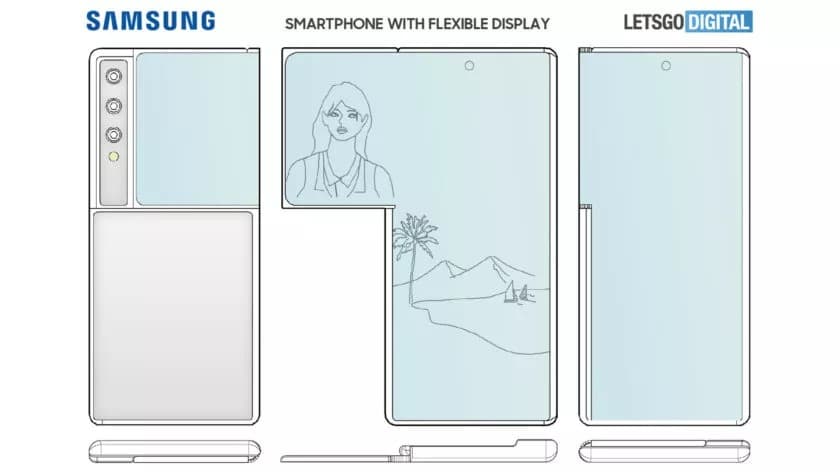 SAMSUNG

SMARTPHONE WITH FLEXIBLE DISPLAY

LETSGO DIGITAL