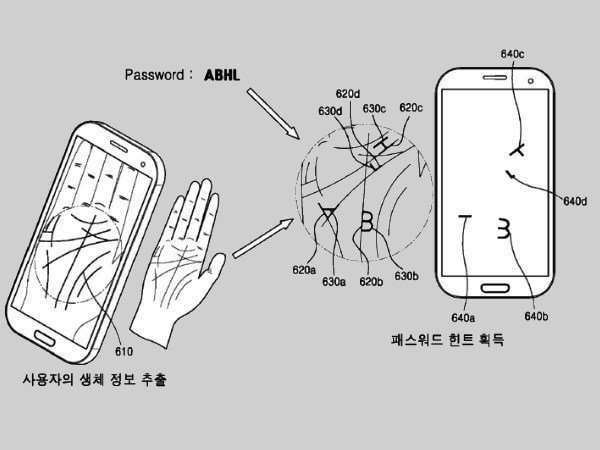 Password : ABHL

620d
630d
630c
620c
620a
630a
620b
630b

640c
640d
640a
640b

610

사용자의 생체 정보 추출

패스워드 힌트 획득