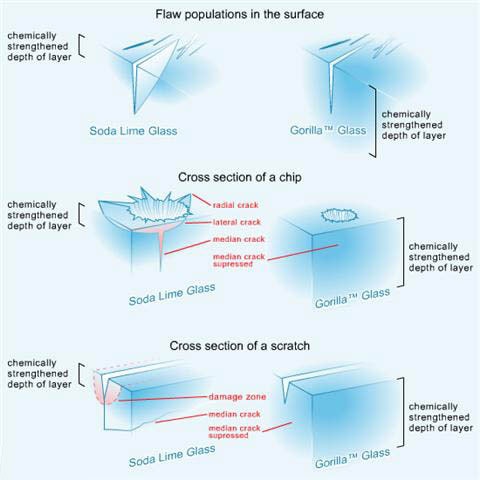 Flaw populations in the surface

chemically strengthened depth of layer

Soda Lime Glass

Gorilla™ Glass

chemically strengthened depth of layer

Cross section of a chip

chemically strengthened depth of layer

radial crack

lateral crack

median crack

median crack supressed

Soda Lime Glass

Gorilla™ Glass

chemically strengthened depth of layer

Cross section of a scratch

chemically strengthened depth of layer

damage zone

median crack

median crack supressed

Soda Lime Glass

Gorilla™ Glass

chemically strengthened depth of layer