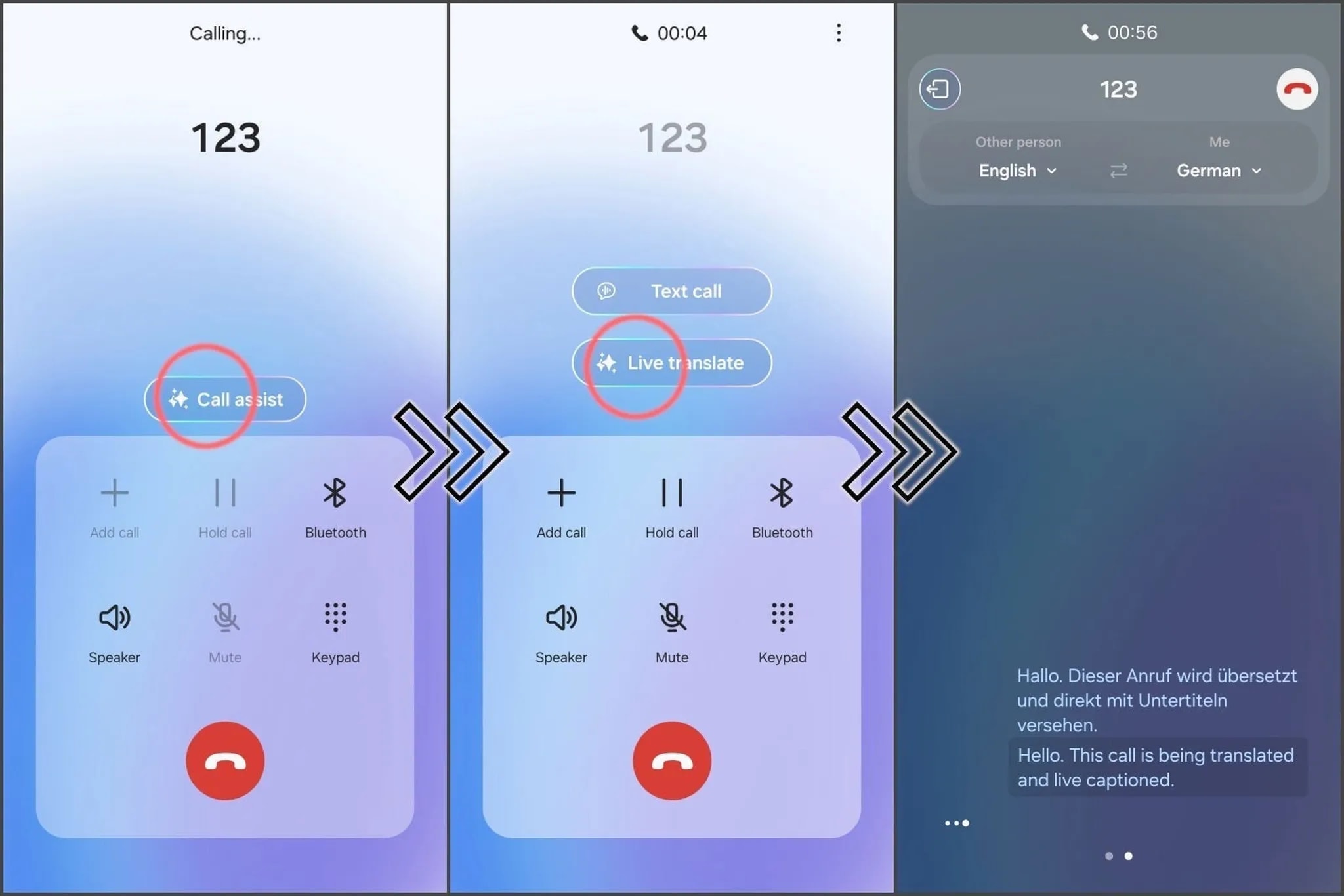 Calling...

123

Call assist

Add call
Hold call
Bluetooth

Speaker
Mute
Keypad

00:04

123

Text call

Live translate

Add call
Hold call
Bluetooth

Speaker
Mute
Keypad

00:56

123

Other person
English

Me
German

Hallo. Dieser Anruf wird übersetzt und direkt mit Untertiteln versehen.

Hello. This call is being translated and live captioned.