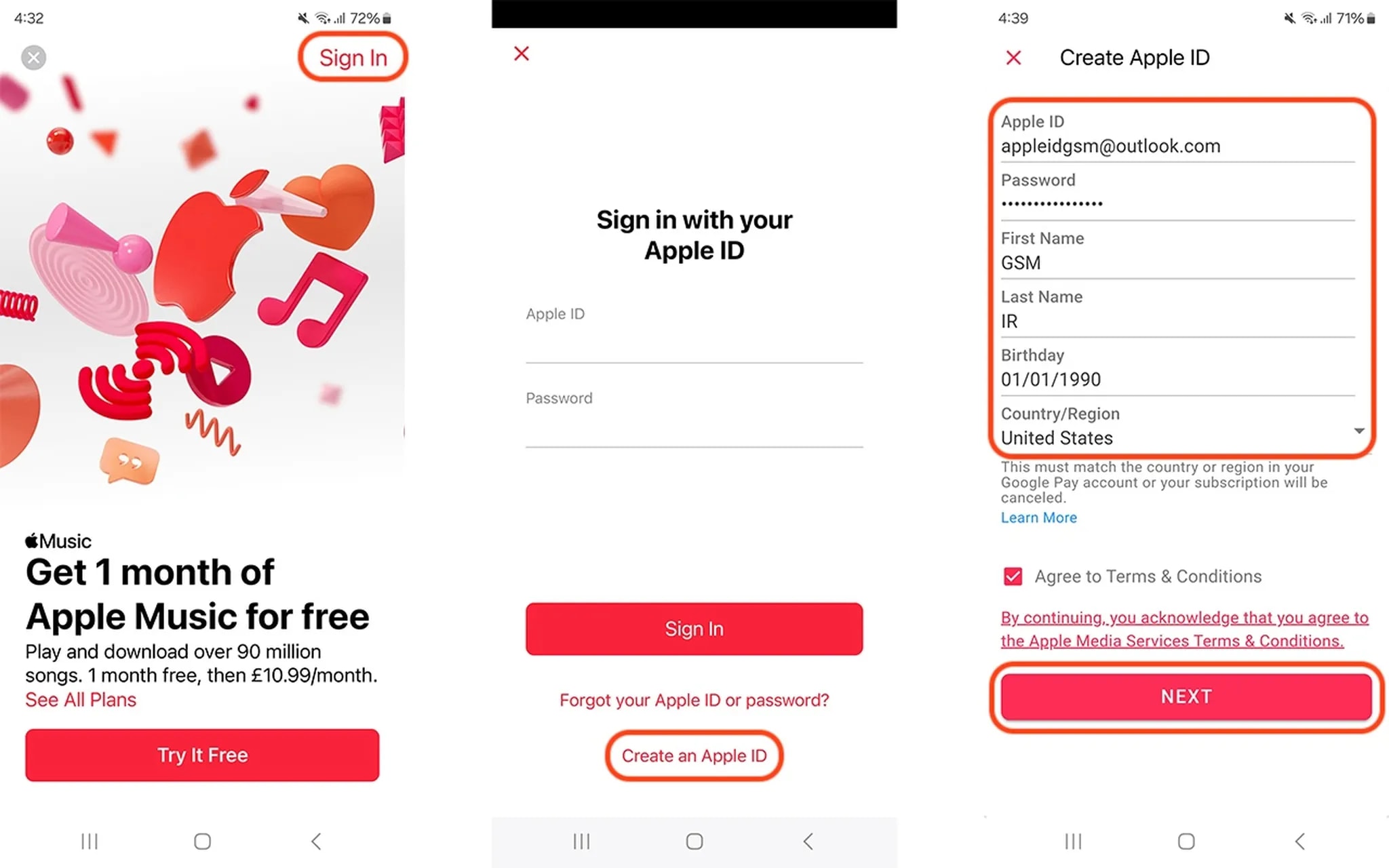 4:32 72%

Sign In

Music

Get 1 month of Apple Music for free

Play and download over 90 million songs. 1 month free, then £10.99/month.

See All Plans

Try It Free

Sign in with your Apple ID

Apple ID

Password

Sign In

Forgot your Apple ID or password?

Create an Apple ID

4:39 71%

Create Apple ID

Apple ID
appleidgsm@outlook.com

Password
•••••••••••••••

First Name
GSM

Last Name
IR

Birthday
01/01/1990

Country/Region
United States

This must match the country or region in your Google Pay account or your subscription will be canceled.

Learn More

Agree to Terms & Conditions

By continuing, you acknowledge that you agree to the Apple Media Services Terms & Conditions.

NEXT