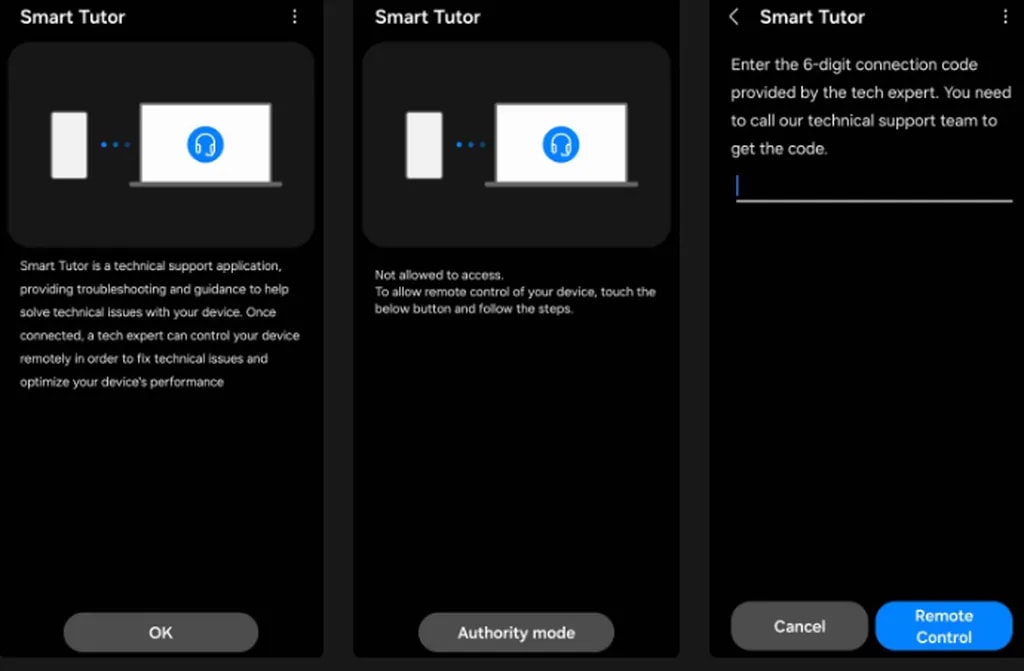 Smart Tutor

Smart Tutor is a technical support application, providing troubleshooting and guidance to help solve technical issues with your device. Once connected, a tech expert can control your device remotely in order to fix technical issues and optimize your device's performance

OK

Smart Tutor

Not allowed to access.
To allow remote control of your device, touch the below button and follow the steps.

Authority mode

Smart Tutor

Enter the 6-digit connection code provided by the tech expert. You need to call our technical support team to get the code.

Cancel

Remote Control