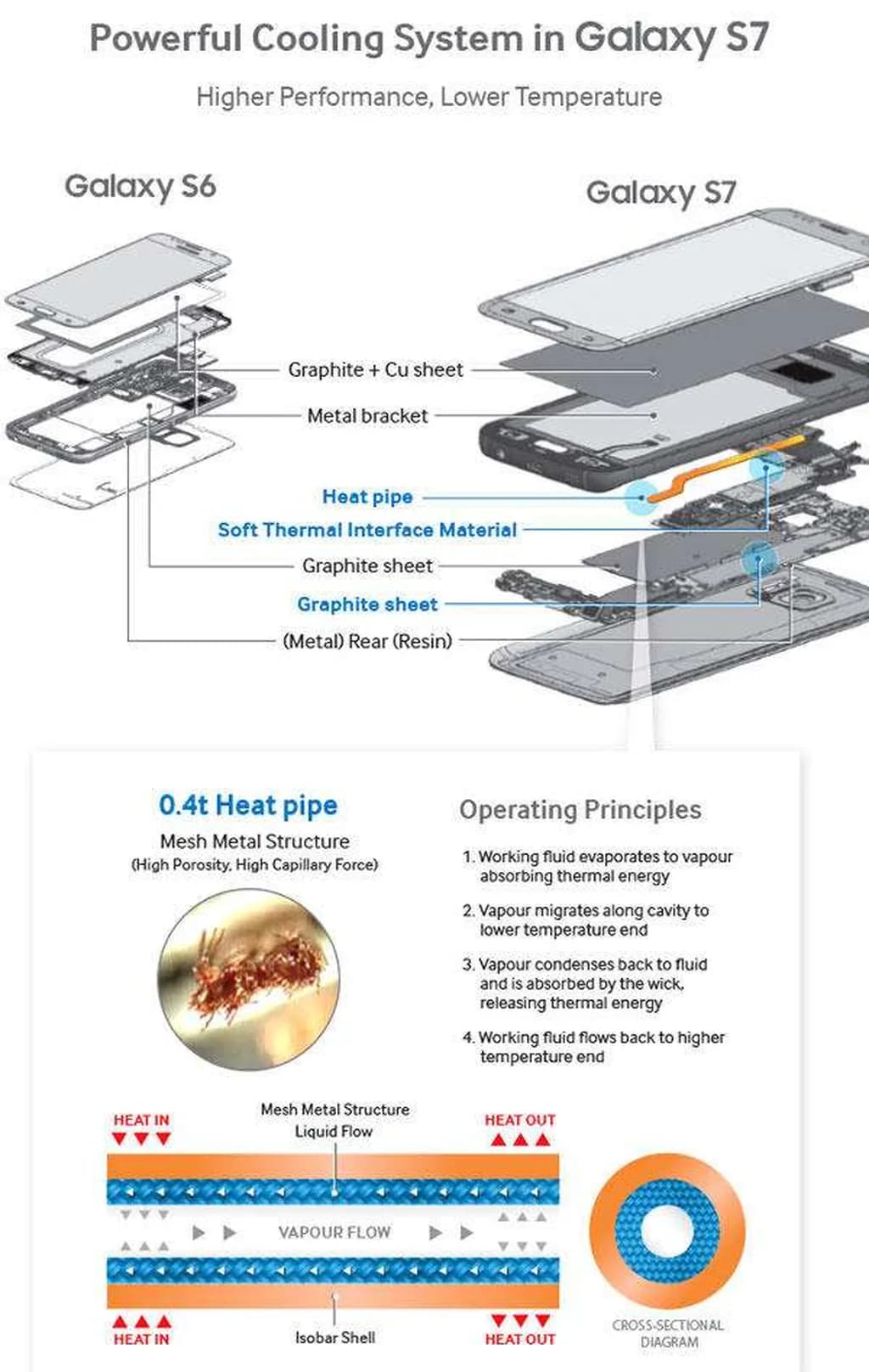 Powerful Cooling System in Galaxy S7

Higher Performance, Lower Temperature

Galaxy S6

Galaxy S7

Graphite + Cu sheet

Metal bracket

Heat pipe

Soft Thermal Interface Material

Graphite sheet

Graphite sheet

(Metal) Rear (Resin)

0.4t Heat pipe

Mesh Metal Structure
(High Porosity, High Capillary Force)

Operating Principles

1. Working fluid evaporates to vapour absorbing thermal energy

2. Vapour migrates along cavity to lower temperature end

3. Vapour condenses back to fluid and is absorbed by the wick, releasing thermal energy

4. Working fluid flows back to higher temperature end

HEAT IN

Mesh Metal Structure
Liquid Flow

HEAT OUT

VAPOUR FLOW

HEAT IN

Isobar Shell

HEAT OUT

CROSS-SECTIONAL DIAGRAM